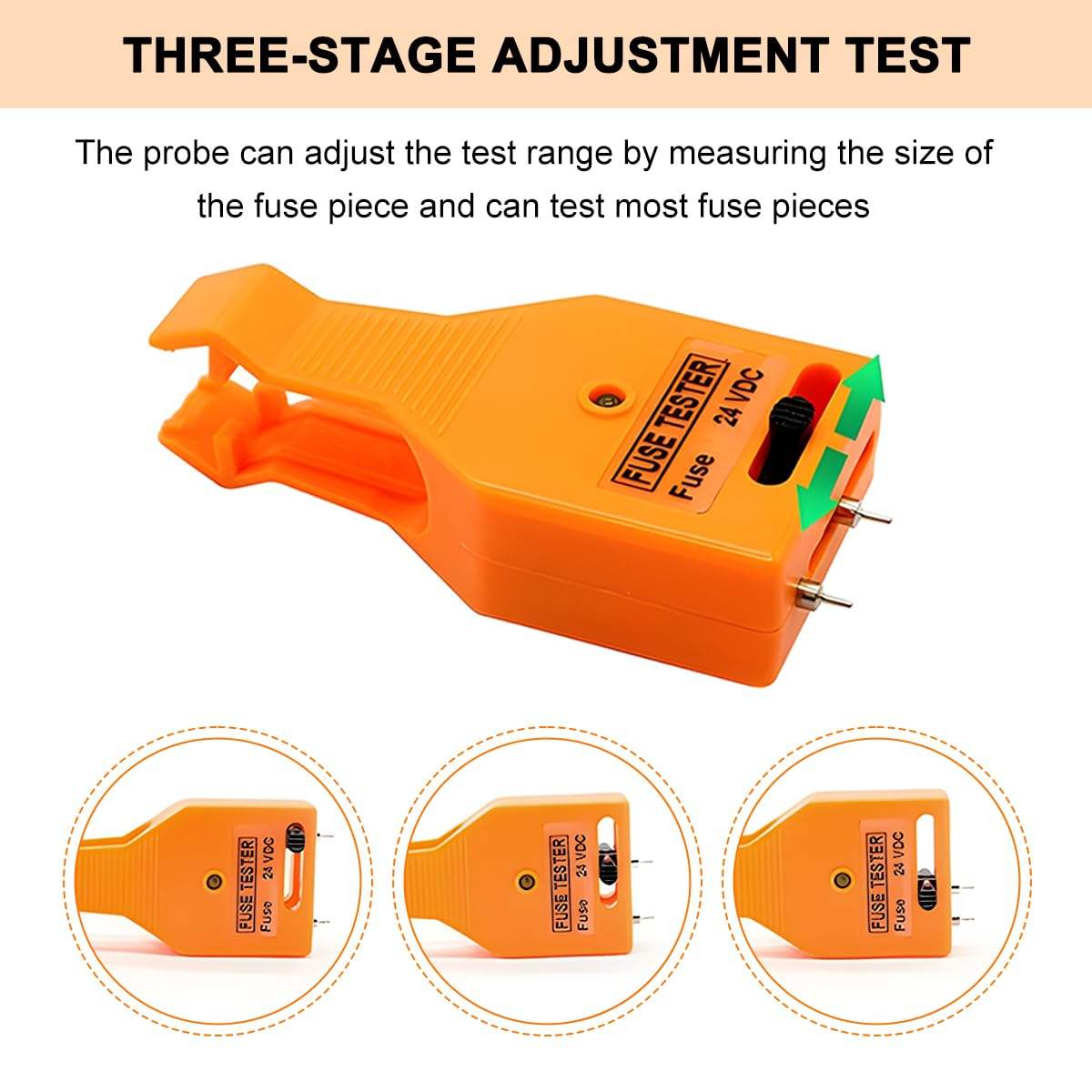 THREE-STAGE ADJUSTMENT TEST

The probe can adjust the test range by measuring the size of the fuse piece and can test most fuse pieces

FUSE TESTER
Fuse 24 VDC

FUSE TESTER
Fuse 24 VDC

FUSE TESTER
Fuse 24 VDC

FUSE TESTER
Fuse 24 VDC